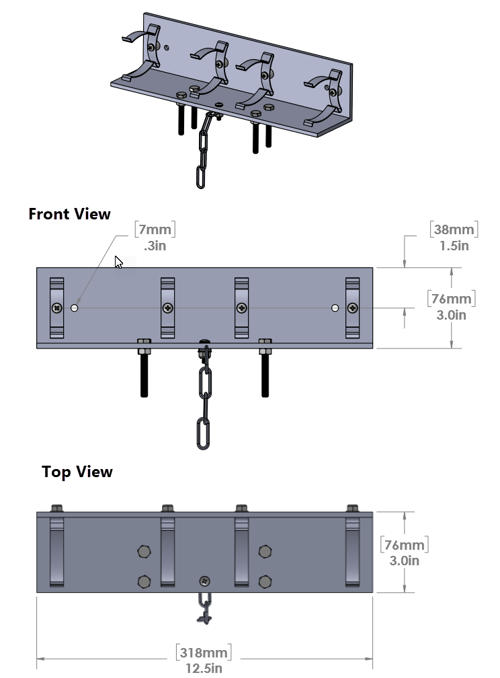 Front View

[7mm]
.3in

[38mm]
1.5in

[76mm]
3.0in

Top View

[76mm]
3.0in

[318mm]
12.5in